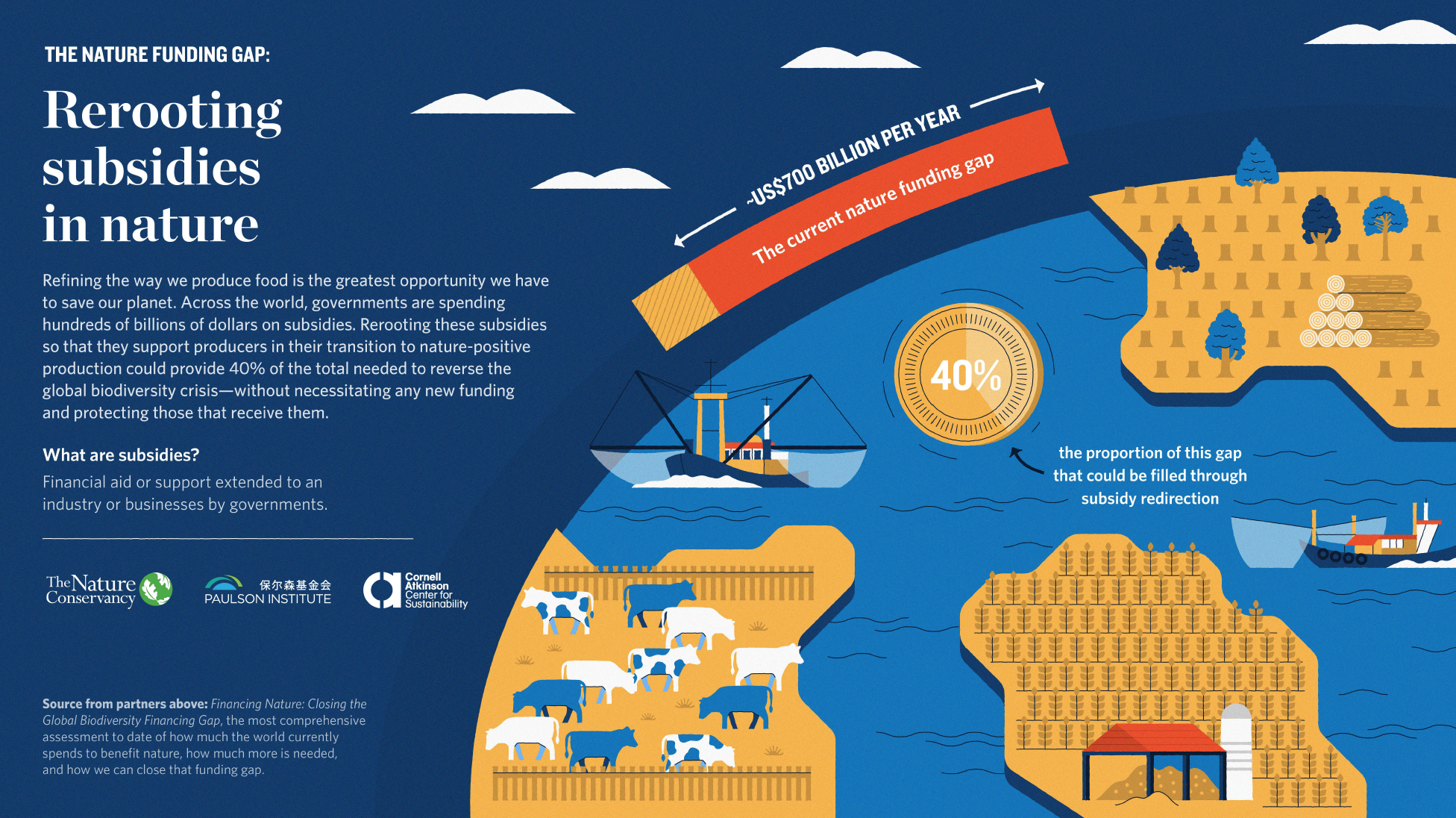 THE NATURE FUNDING GAP:

Rerooting subsidies in nature

Refining the way we produce food is the greatest opportunity we have to save our planet. Across the world, governments are spending hundreds of billions of dollars on subsidies. Rerooting these subsidies so that they support producers in their transition to nature-positive production could provide 40% of the total needed to reverse the global biodiversity crisis—without necessitating any new funding and protecting those that receive them.

What are subsidies?

Financial aid or support extended to an industry or businesses by governments.

The Nature Conservancy

保尔森基金会 PAULSON INSTITUTE

Cornell Atkinson Center for Sustainability

Source from partners above: Financing Nature: Closing the Global Biodiversity Financing Gap, the most comprehensive assessment to date of how much the world currently spends to benefit nature, how much more is needed, and how we can close that funding gap.

~US$700 BILLION PER YEAR

The current nature funding gap

40%

the proportion of this gap that could be filled through subsidy redirection